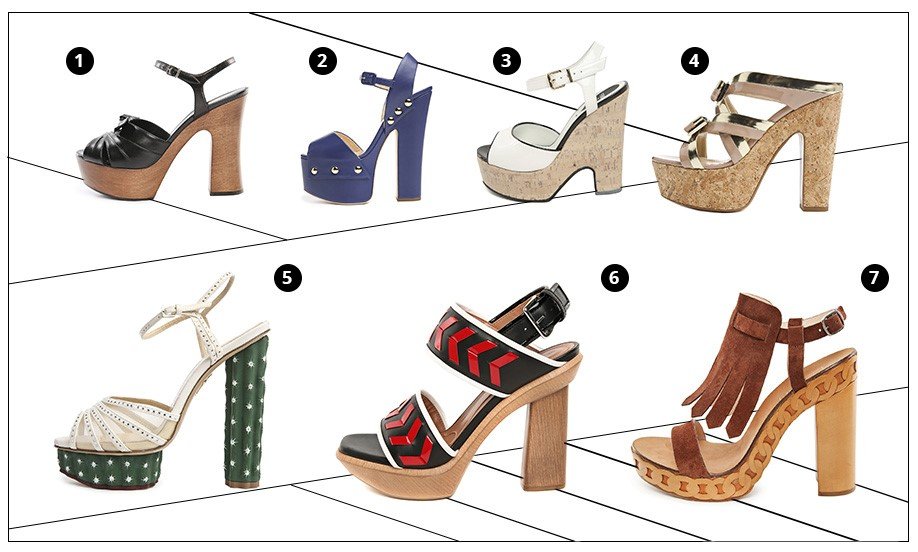 1

2

3

4

5

6

7